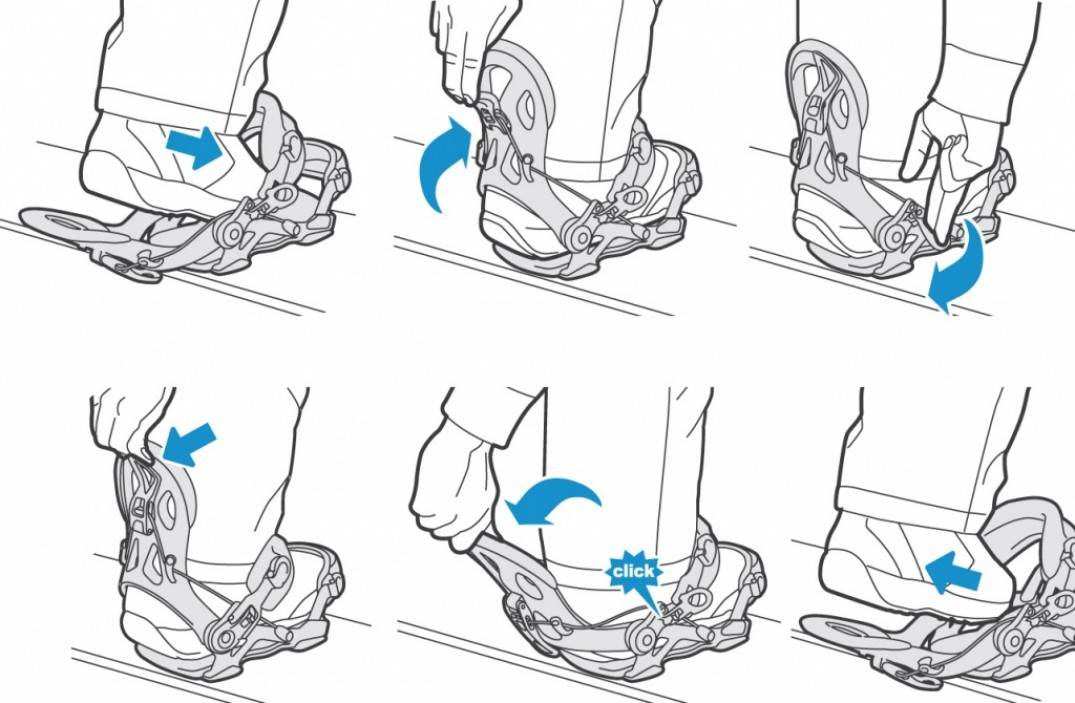 click