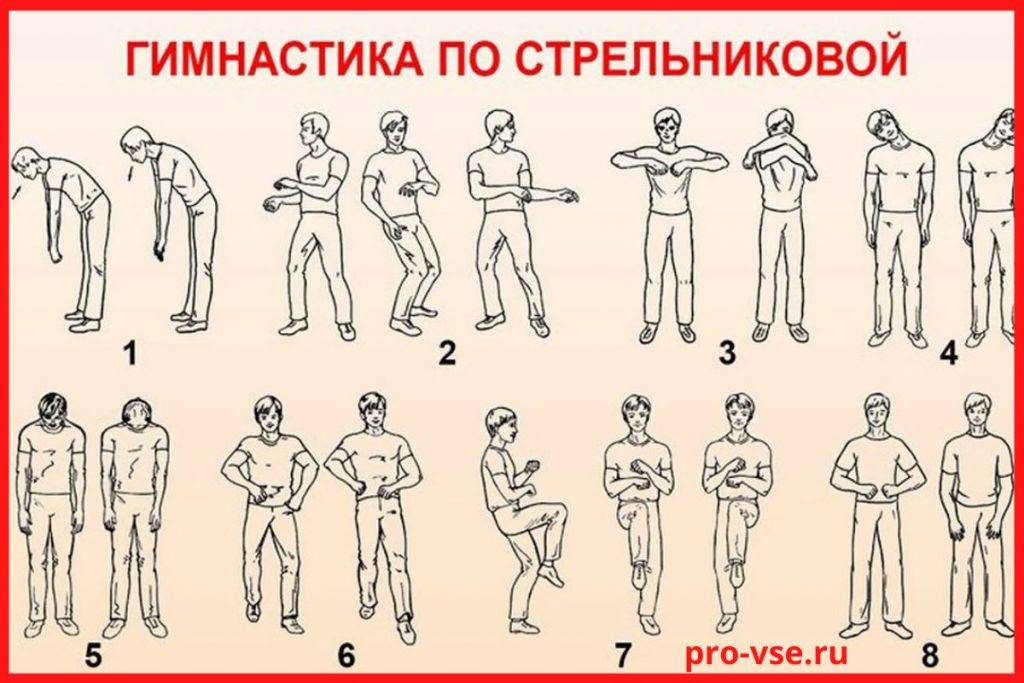 ГИМНАСТИКА ПО СТРЕЛЬНИКОВОЙ

1

2

3

4

5

6

7

pro-vse.ru

8