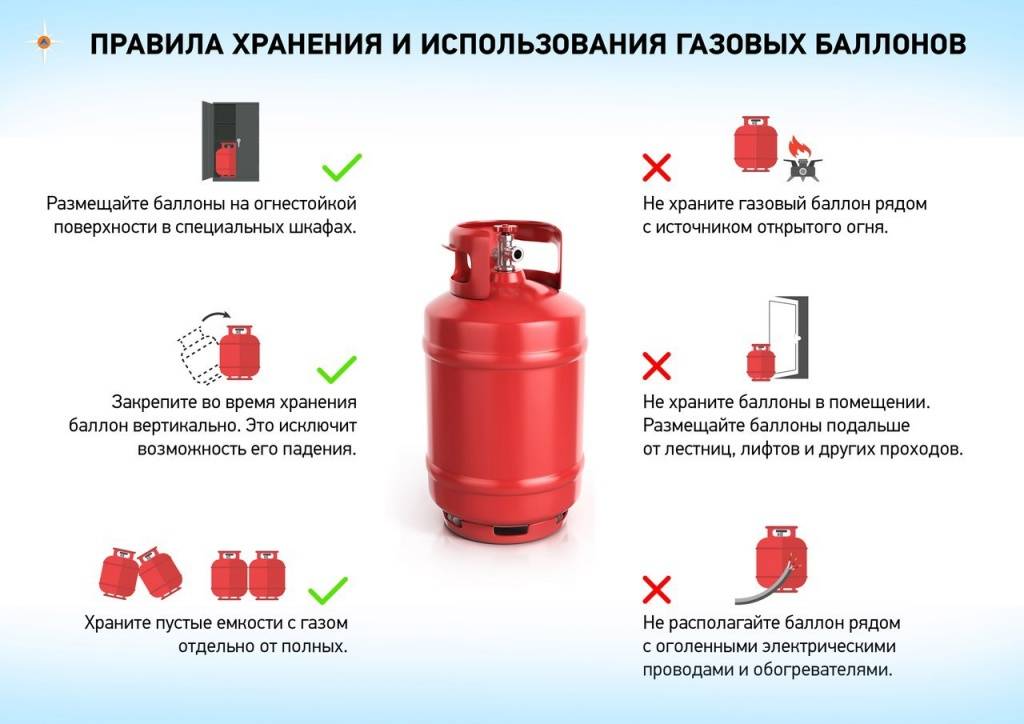 ПРАВИЛА ХРАНЕНИЯ И ИСПОЛЬЗОВАНИЯ ГАЗОВЫХ БАЛЛОНОВ

Размещайте баллоны на огнестойкой поверхности в специальных шкафах.

Закрепите во время хранения баллон вертикально. Это исключит возможность его падения.

Храните пустые емкости с газом отдельно от полных.

Не храните газовый баллон рядом с источником открытого огня.

Не храните баллоны в помещении. Размещайте баллоны подальше от лестниц, лифтов и других проходов.

Не располагайте баллон рядом с оголенными электрическими проводами и обогревателями.