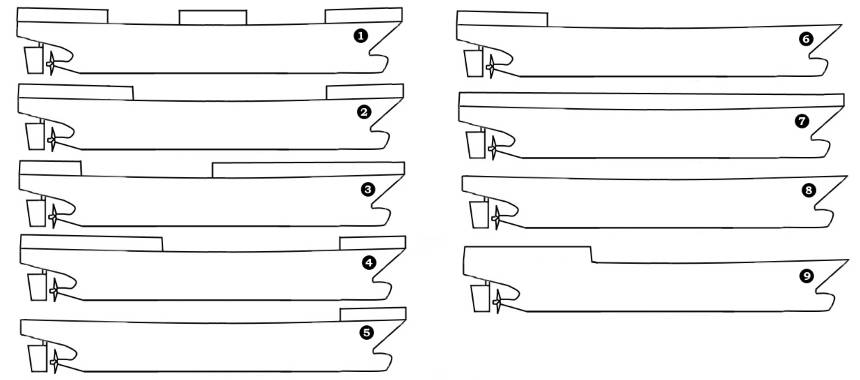 1
2
3
4
5
6
7
8
9